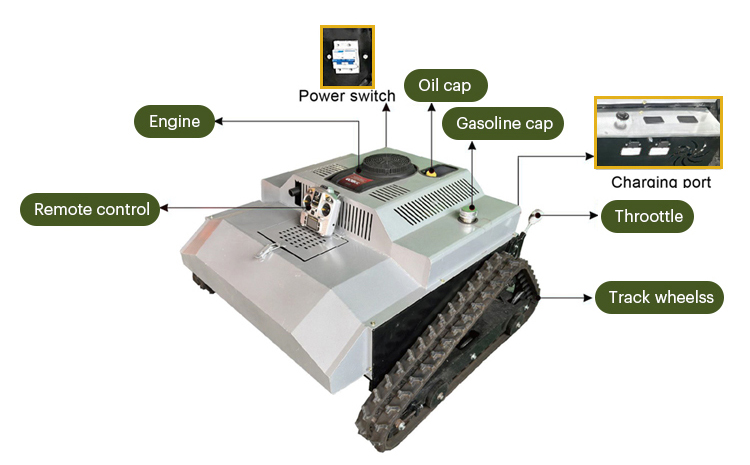 Power switch

Oil cap

Engine

Gasoline cap

Charging port

Remote control

Throottle

Track wheelss